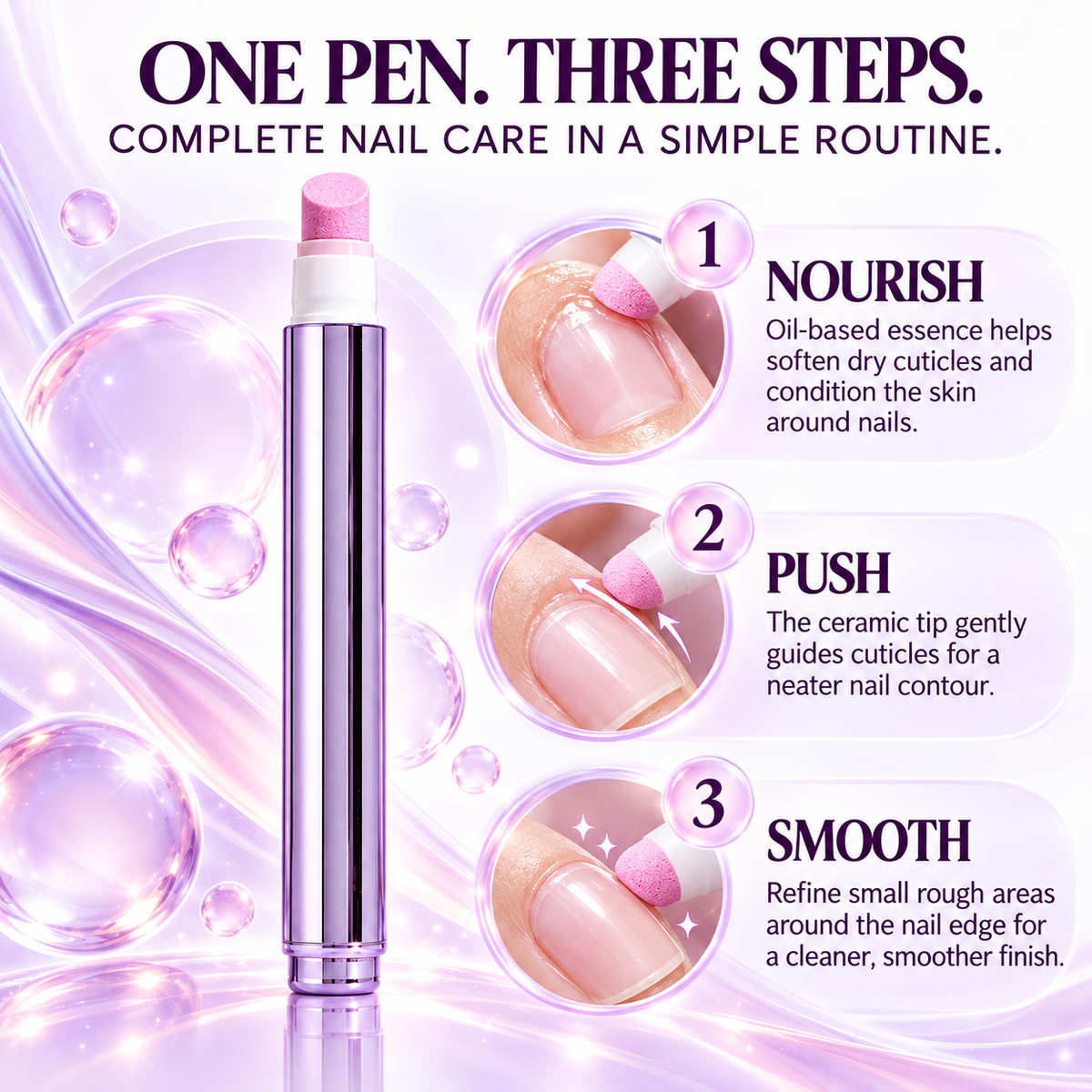 ONE PEN. THREE STEPS.
COMPLETE NAIL CARE IN A SIMPLE ROUTINE.

1
NOURISH
Oil-based essence helps soften dry cuticles and condition the skin around nails.

2
PUSH
The ceramic tip gently guides cuticles for a neater nail contour.

3
SMOOTH
Refine small rough areas around the nail edge for a cleaner, smoother finish.